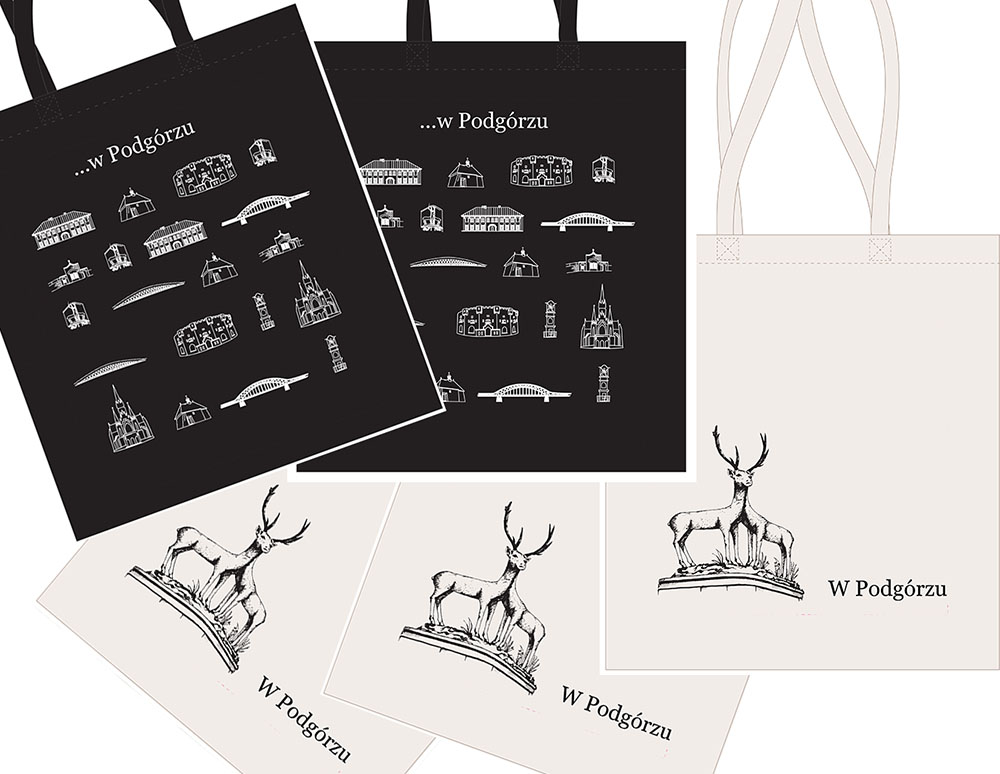 ...w Podgórzu

...w Podgórzu

W Podgórzu

W Podgórzu

W Podgórzu